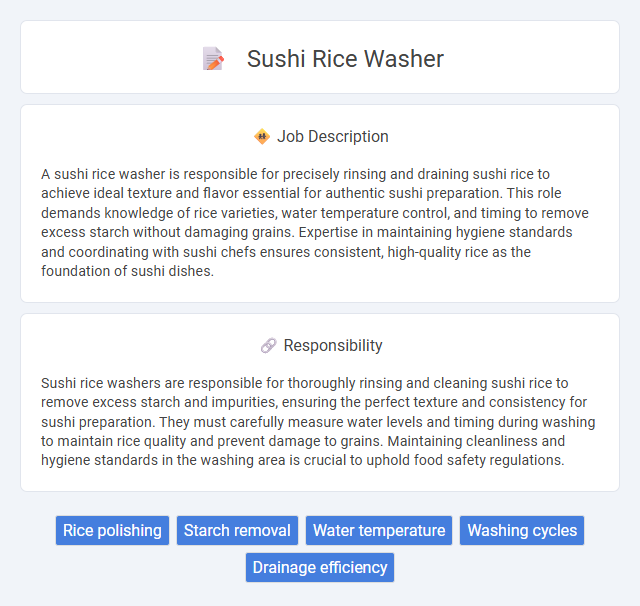 Sushi Rice Washer

Job Description

A sushi rice washer is responsible for precisely rinsing and draining sushi rice to achieve ideal texture and flavor essential for authentic sushi preparation. This role demands knowledge of rice varieties, water temperature control, and timing to remove excess starch without damaging grains. Expertise in maintaining hygiene standards and coordinating with sushi chefs ensures consistent, high-quality rice as the foundation of sushi dishes.

Responsibility

Sushi rice washers are responsible for thoroughly rinsing and cleaning sushi rice to remove excess starch and impurities, ensuring the perfect texture and consistency for sushi preparation. They must carefully measure water levels and timing during washing to maintain rice quality and prevent damage to grains. Maintaining cleanliness and hygiene standards in the washing area is crucial to uphold food safety regulations.

Rice polishing
Starch removal
Water temperature
Washing cycles
Drainage efficiency