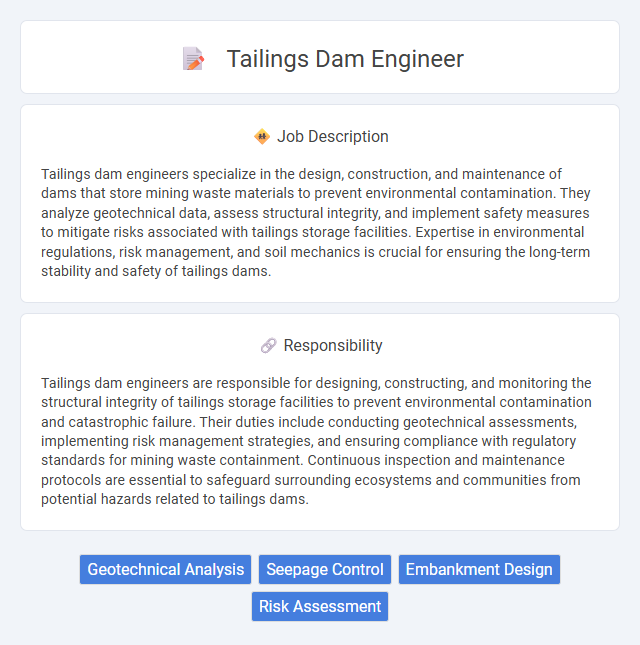 Tailings Dam Engineer

Job Description

Tailings dam engineers specialize in the design, construction, and maintenance of dams that store mining waste materials to prevent environmental contamination. They analyze geotechnical data, assess structural integrity, and implement safety measures to mitigate risks associated with tailings storage facilities. Expertise in environmental regulations, risk management, and soil mechanics is crucial for ensuring the long-term stability and safety of tailings dams.

Responsibility

Tailings dam engineers are responsible for designing, constructing, and monitoring the structural integrity of tailings storage facilities to prevent environmental contamination and catastrophic failure. Their duties include conducting geotechnical assessments, implementing risk management strategies, and ensuring compliance with regulatory standards for mining waste containment. Continuous inspection and maintenance protocols are essential to safeguard surrounding ecosystems and communities from potential hazards related to tailings dams.

Geotechnical Analysis
Seepage Control
Embankment Design
Risk Assessment