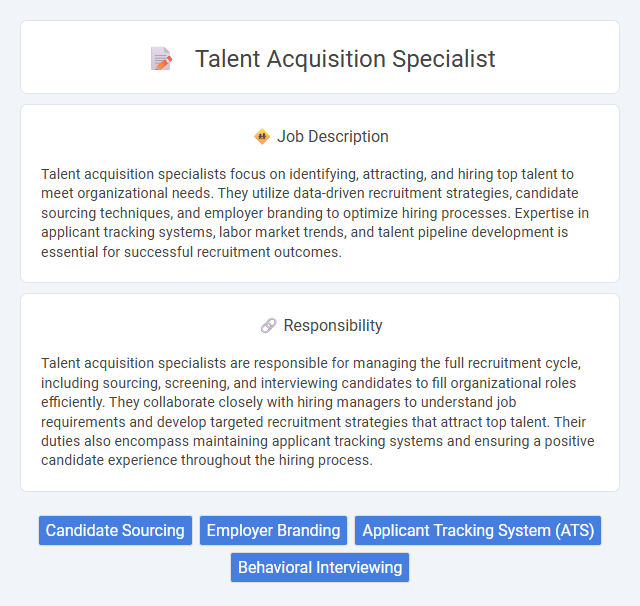 Talent Acquisition Specialist

Job Description

Talent acquisition specialists focus on identifying, attracting, and hiring top talent to meet organizational needs. They utilize data-driven recruitment strategies, candidate sourcing techniques, and employer branding to optimize hiring processes. Expertise in applicant tracking systems, labor market trends, and talent pipeline development is essential for successful recruitment outcomes.

Responsibility

Talent acquisition specialists are responsible for managing the full recruitment cycle, including sourcing, screening, and interviewing candidates to fill organizational roles efficiently. They collaborate closely with hiring managers to understand job requirements and develop targeted recruitment strategies that attract top talent. Their duties also encompass maintaining applicant tracking systems and ensuring a positive candidate experience throughout the hiring process.

Candidate Sourcing
Employer Branding
Applicant Tracking System (ATS)
Behavioral Interviewing