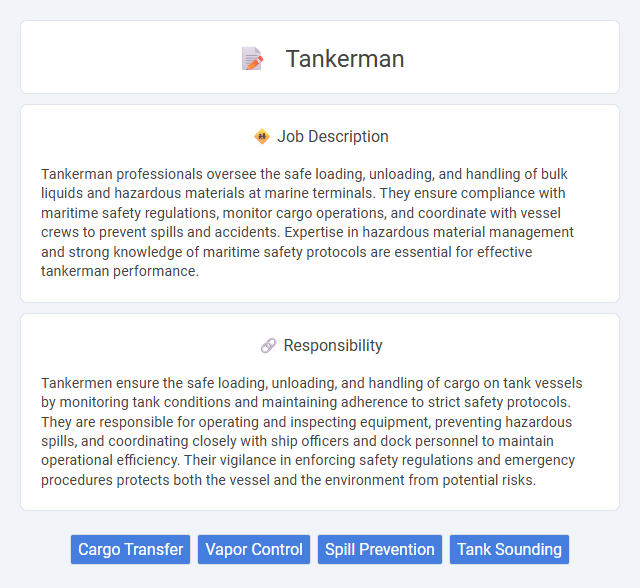 Tankerman

Job Description

Tankerman professionals oversee the safe loading, unloading, and handling of bulk liquids and hazardous materials at marine terminals. They ensure compliance with maritime safety regulations, monitor cargo operations, and coordinate with vessel crews to prevent spills and accidents. Expertise in hazardous material management and strong knowledge of maritime safety protocols are essential for effective tankerman performance.

Responsibility

Tankermen ensure the safe loading, unloading, and handling of cargo on tank vessels by monitoring tank conditions and maintaining adherence to strict safety protocols. They are responsible for operating and inspecting equipment, preventing hazardous spills, and coordinating closely with ship officers and dock personnel to maintain operational efficiency. Their vigilance in enforcing safety regulations and emergency procedures protects both the vessel and the environment from potential risks.

Cargo Transfer
Vapor Control
Spill Prevention
Tank Sounding