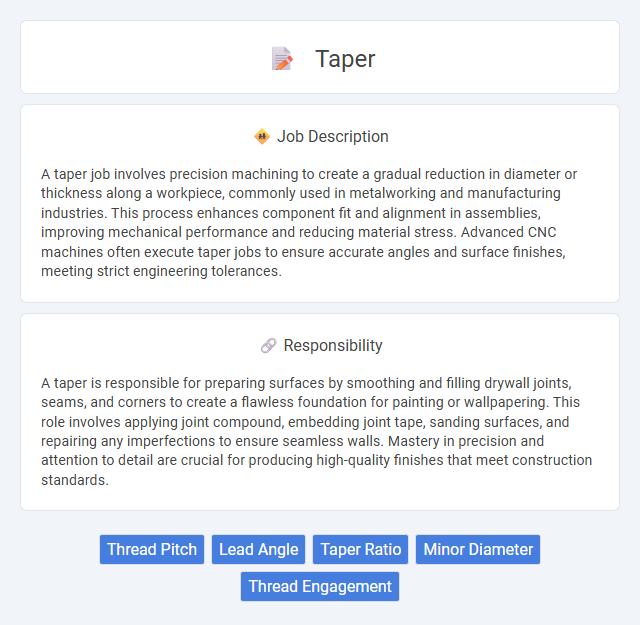 Taper

Job Description

A taper job involves precision machining to create a gradual reduction in diameter or thickness along a workpiece, commonly used in metalworking and manufacturing industries. This process enhances component fit and alignment in assemblies, improving mechanical performance and reducing material stress. Advanced CNC machines often execute taper jobs to ensure accurate angles and surface finishes, meeting strict engineering tolerances.

Responsibility

A taper is responsible for preparing surfaces by smoothing and filling drywall joints, seams, and corners to create a flawless foundation for painting or wallpapering. This role involves applying joint compound, embedding joint tape, sanding surfaces, and repairing any imperfections to ensure seamless walls. Mastery in precision and attention to detail are crucial for producing high-quality finishes that meet construction standards.

Thread Pitch
Lead Angle
Taper Ratio
Minor Diameter
Thread Engagement