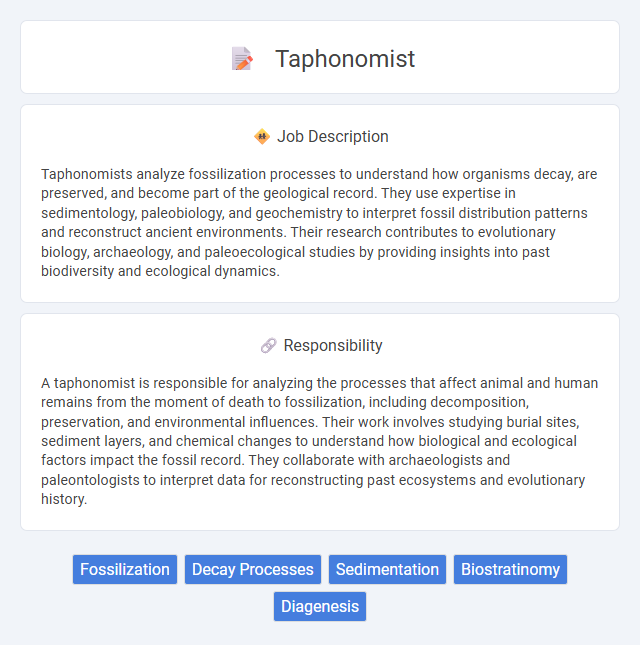 Taphonomist

Job Description

Taphonomists analyze fossilization processes to understand how organisms decay, are preserved, and become part of the geological record. They use expertise in sedimentology, paleobiology, and geochemistry to interpret fossil distribution patterns and reconstruct ancient environments. Their research contributes to evolutionary biology, archaeology, and paleoecological studies by providing insights into past biodiversity and ecological dynamics.

Responsibility

A taphonomist is responsible for analyzing the processes that affect animal and human remains from the moment of death to fossilization, including decomposition, preservation, and environmental influences. Their work involves studying burial sites, sediment layers, and chemical changes to understand how biological and ecological factors impact the fossil record. They collaborate with archaeologists and paleontologists to interpret data for reconstructing past ecosystems and evolutionary history.

Fossilization Decay Processes Sedimentation Biostratinomy Diagenesis