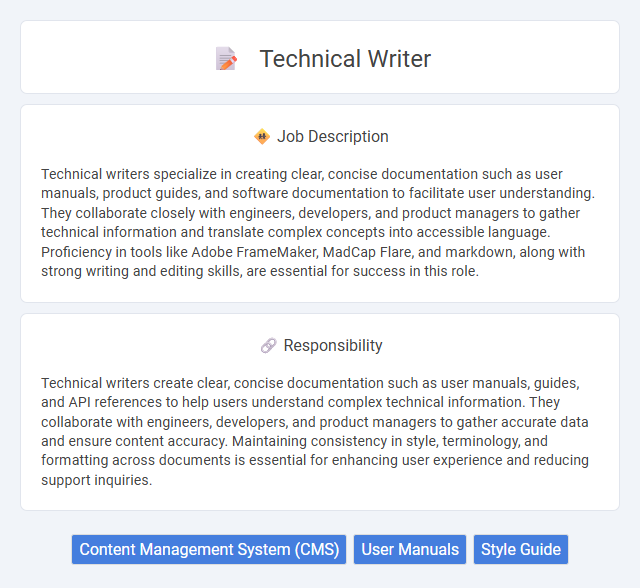 Technical Writer

Job Description

Technical writers specialize in creating clear, concise documentation such as user manuals, product guides, and software documentation to facilitate user understanding. They collaborate closely with engineers, developers, and product managers to gather technical information and translate complex concepts into accessible language. Proficiency in tools like Adobe FrameMaker, MadCap Flare, and markdown, along with strong writing and editing skills, are essential for success in this role.

Responsibility

Technical writers create clear, concise documentation such as user manuals, guides, and API references to help users understand complex technical information. They collaborate with engineers, developers, and product managers to gather accurate data and ensure content accuracy. Maintaining consistency in style, terminology, and formatting across documents is essential for enhancing user experience and reducing support inquiries.

Content Management System (CMS) User Manuals Style Guide