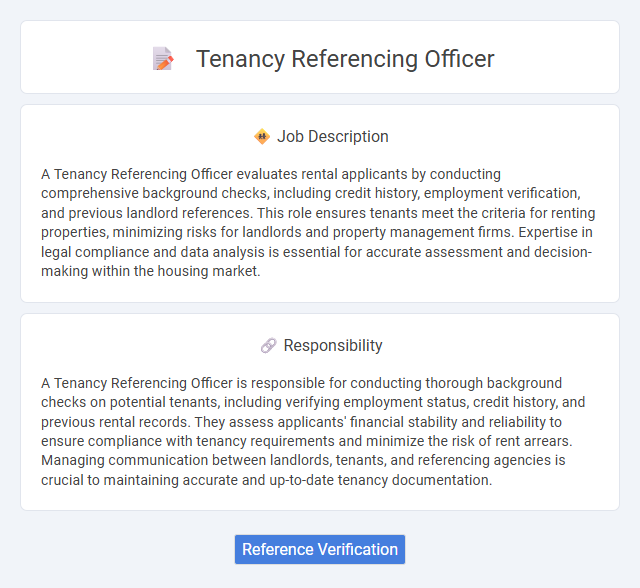 Tenancy Referencing Officer

Job Description

A Tenancy Referencing Officer evaluates rental applicants by conducting comprehensive background checks, including credit history, employment verification, and previous landlord references. This role ensures tenants meet the criteria for renting properties, minimizing risks for landlords and property management firms. Expertise in legal compliance and data analysis is essential for accurate assessment and decision-making within the housing market.

Responsibility

A Tenancy Referencing Officer is responsible for conducting thorough background checks on potential tenants, including verifying employment status, credit history, and previous rental records. They assess applicants' financial stability and reliability to ensure compliance with tenancy requirements and minimize the risk of rent arrears. Managing communication between landlords, tenants, and referencing agencies is crucial to maintaining accurate and up-to-date tenancy documentation.

Reference Verification