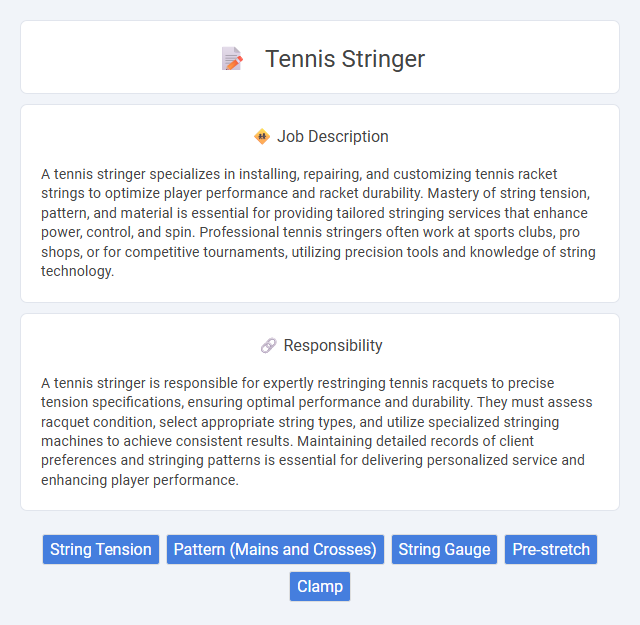 Tennis Stringer

Job Description

A tennis stringer specializes in installing, repairing, and customizing tennis racket strings to optimize player performance and racket durability. Mastery of string tension, pattern, and material is essential for providing tailored stringing services that enhance power, control, and spin. Professional tennis stringers often work at sports clubs, pro shops, or for competitive tournaments, utilizing precision tools and knowledge of string technology.

Responsibility

A tennis stringer is responsible for expertly restringing tennis racquets to precise tension specifications, ensuring optimal performance and durability. They must assess racquet condition, select appropriate string types, and utilize specialized stringing machines to achieve consistent results. Maintaining detailed records of client preferences and stringing patterns is essential for delivering personalized service and enhancing player performance.

String Tension
Pattern (Mains and Crosses)
String Gauge
Pre-stretch
Clamp