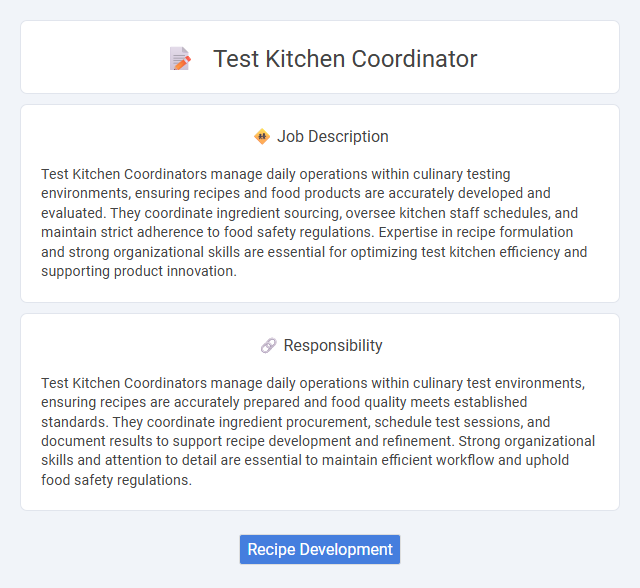 Test Kitchen Coordinator

Job Description

Test Kitchen Coordinators manage daily operations within culinary testing environments, ensuring recipes and food products are accurately developed and evaluated. They coordinate ingredient sourcing, oversee kitchen staff schedules, and maintain strict adherence to food safety regulations. Expertise in recipe formulation and strong organizational skills are essential for optimizing test kitchen efficiency and supporting product innovation.

Responsibility

Test Kitchen Coordinators manage daily operations within culinary test environments, ensuring recipes are accurately prepared and food quality meets established standards. They coordinate ingredient procurement, schedule test sessions, and document results to support recipe development and refinement. Strong organizational skills and attention to detail are essential to maintain efficient workflow and uphold food safety regulations.

Recipe Development