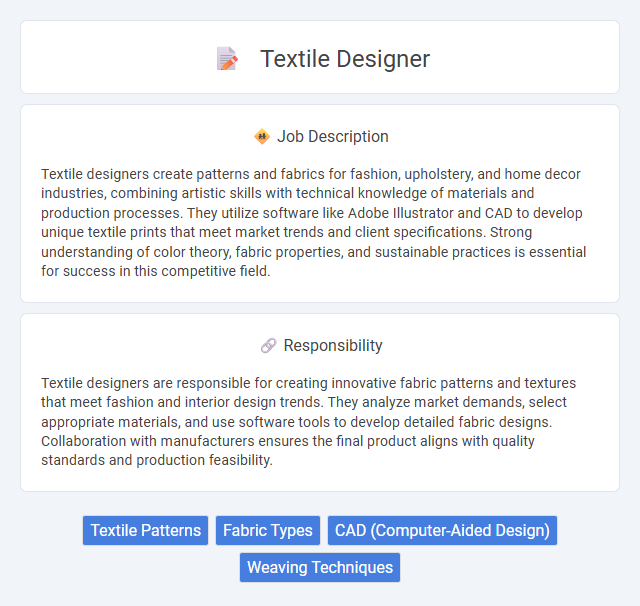 Textile Designer

Job Description

Textile designers create patterns and fabrics for fashion, upholstery, and home decor industries, combining artistic skills with technical knowledge of materials and production processes. They utilize software like Adobe Illustrator and CAD to develop unique textile prints that meet market trends and client specifications. Strong understanding of color theory, fabric properties, and sustainable practices is essential for success in this competitive field.

Responsibility

Textile designers are responsible for creating innovative fabric patterns and textures that meet fashion and interior design trends. They analyze market demands, select appropriate materials, and use software tools to develop detailed fabric designs. Collaboration with manufacturers ensures the final product aligns with quality standards and production feasibility.

Textile Patterns

Fabric Types

CAD (Computer-Aided Design)

Weaving Techniques