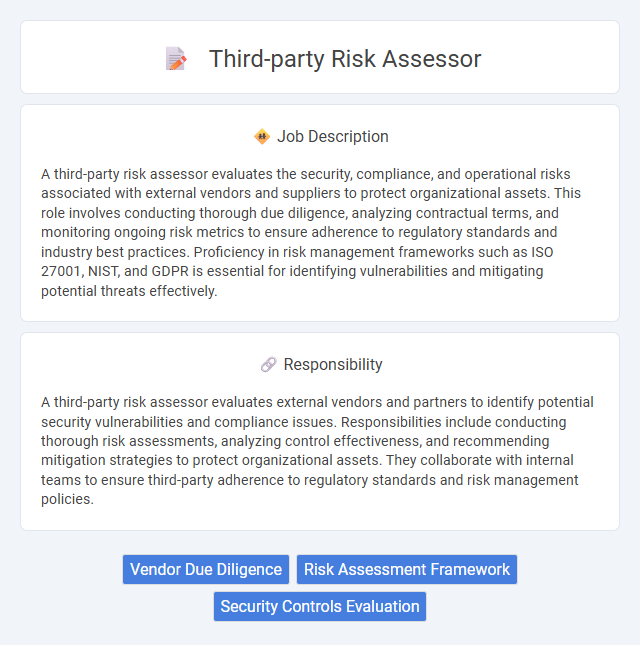 Third-party Risk Assessor

Job Description

A third-party risk assessor evaluates the security, compliance, and operational risks associated with external vendors and suppliers to protect organizational assets. This role involves conducting thorough due diligence, analyzing contractual terms, and monitoring ongoing risk metrics to ensure adherence to regulatory standards and industry best practices. Proficiency in risk management frameworks such as ISO 27001, NIST, and GDPR is essential for identifying vulnerabilities and mitigating potential threats effectively.

Responsibility

A third-party risk assessor evaluates external vendors and partners to identify potential security vulnerabilities and compliance issues. Responsibilities include conducting thorough risk assessments, analyzing control effectiveness, and recommending mitigation strategies to protect organizational assets. They collaborate with internal teams to ensure third-party adherence to regulatory standards and risk management policies.

Vendor Due Diligence
Risk Assessment Framework
Security Controls Evaluation