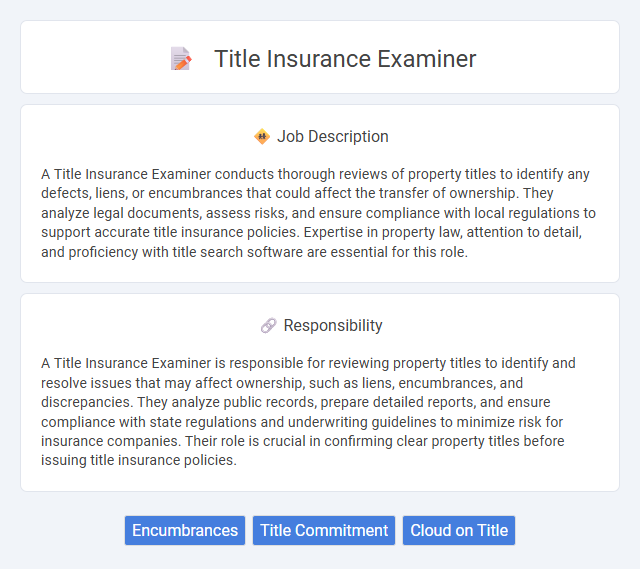 Title Insurance Examiner

Job Description

A Title Insurance Examiner conducts thorough reviews of property titles to identify any defects, liens, or encumbrances that could affect the transfer of ownership. They analyze legal documents, assess risks, and ensure compliance with local regulations to support accurate title insurance policies. Expertise in property law, attention to detail, and proficiency with title search software are essential for this role.

Responsibility

A Title Insurance Examiner is responsible for reviewing property titles to identify and resolve issues that may affect ownership, such as liens, encumbrances, and discrepancies. They analyze public records, prepare detailed reports, and ensure compliance with state regulations and underwriting guidelines to minimize risk for insurance companies. Their role is crucial in confirming clear property titles before issuing title insurance policies.

Encumbrances
Title Commitment
Cloud on Title