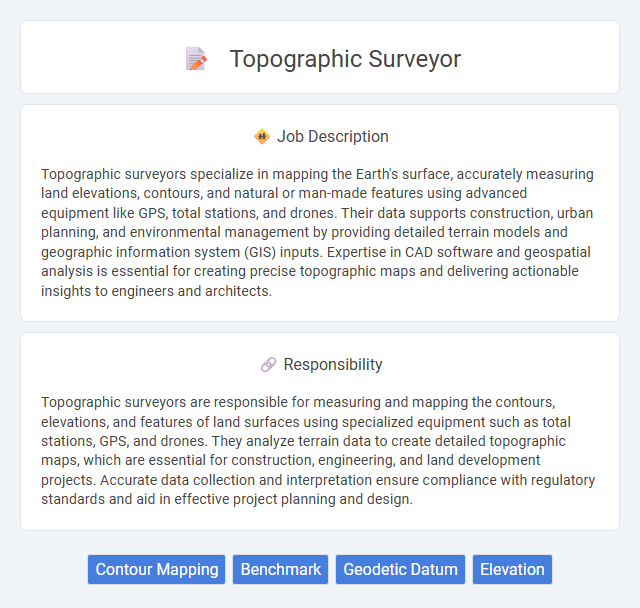 Topographic Surveyor

Job Description

Topographic surveyors specialize in mapping the Earth's surface, accurately measuring land elevations, contours, and natural or man-made features using advanced equipment like GPS, total stations, and drones. Their data supports construction, urban planning, and environmental management by providing detailed terrain models and geographic information system (GIS) inputs. Expertise in CAD software and geospatial analysis is essential for creating precise topographic maps and delivering actionable insights to engineers and architects.

Responsibility

Topographic surveyors are responsible for measuring and mapping the contours, elevations, and features of land surfaces using specialized equipment such as total stations, GPS, and drones. They analyze terrain data to create detailed topographic maps, which are essential for construction, engineering, and land development projects. Accurate data collection and interpretation ensure compliance with regulatory standards and aid in effective project planning and design.

Contour Mapping
Benchmark
Geodetic Datum
Elevation