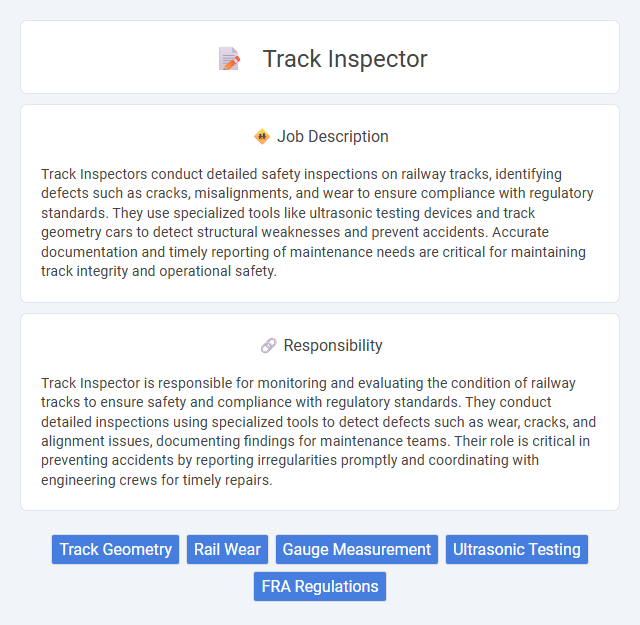 Track Inspector

Job Description

Track Inspectors conduct detailed safety inspections on railway tracks, identifying defects such as cracks, misalignments, and wear to ensure compliance with regulatory standards. They use specialized tools like ultrasonic testing devices and track geometry cars to detect structural weaknesses and prevent accidents. Accurate documentation and timely reporting of maintenance needs are critical for maintaining track integrity and operational safety.

Responsibility

Track Inspector is responsible for monitoring and evaluating the condition of railway tracks to ensure safety and compliance with regulatory standards. They conduct detailed inspections using specialized tools to detect defects such as wear, cracks, and alignment issues, documenting findings for maintenance teams. Their role is critical in preventing accidents by reporting irregularities promptly and coordinating with engineering crews for timely repairs.

Track Geometry
Rail Wear
Gauge Measurement
Ultrasonic Testing
FRA Regulations