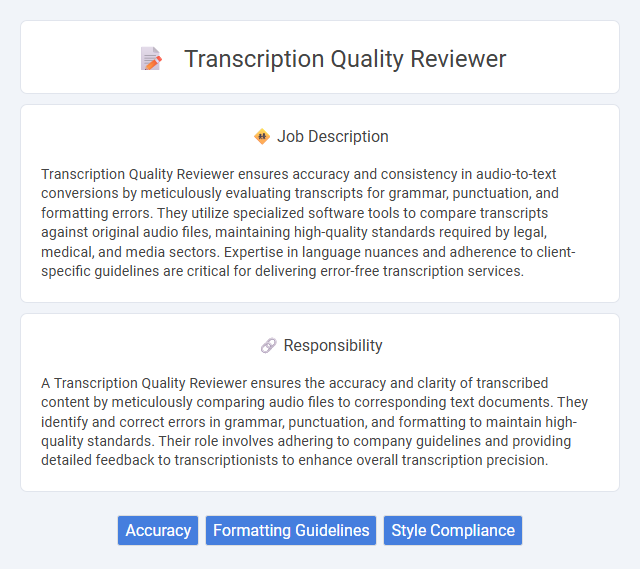 Transcription Quality Reviewer

Job Description

Transcription Quality Reviewer ensures accuracy and consistency in audio-to-text conversions by meticulously evaluating transcripts for grammar, punctuation, and formatting errors. They utilize specialized software tools to compare transcripts against original audio files, maintaining high-quality standards required by legal, medical, and media sectors. Expertise in language nuances and adherence to client-specific guidelines are critical for delivering error-free transcription services.

Responsibility

A Transcription Quality Reviewer ensures the accuracy and clarity of transcribed content by meticulously comparing audio files to corresponding text documents. They identify and correct errors in grammar, punctuation, and formatting to maintain high-quality standards. Their role involves adhering to company guidelines and providing detailed feedback to transcriptionists to enhance overall transcription precision.

Accuracy Formatting Guidelines Style Compliance