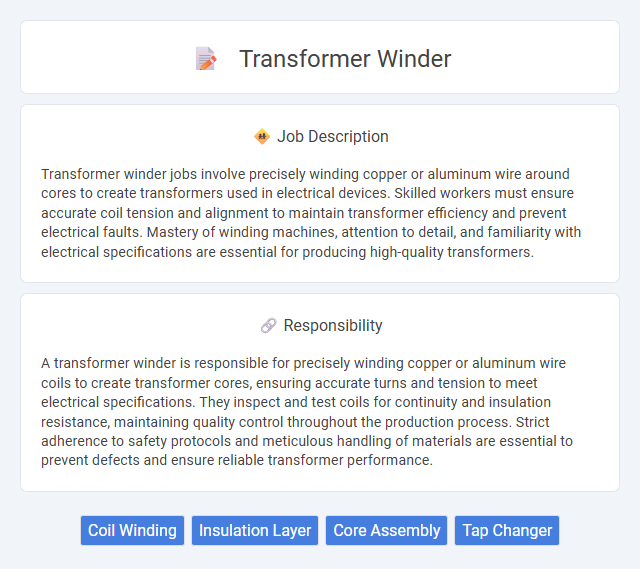 Transformer Winder

Job Description

Transformer winder jobs involve precisely winding copper or aluminum wire around cores to create transformers used in electrical devices. Skilled workers must ensure accurate coil tension and alignment to maintain transformer efficiency and prevent electrical faults. Mastery of winding machines, attention to detail, and familiarity with electrical specifications are essential for producing high-quality transformers.

Responsibility

A transformer winder is responsible for precisely winding copper or aluminum wire coils to create transformer cores, ensuring accurate turns and tension to meet electrical specifications. They inspect and test coils for continuity and insulation resistance, maintaining quality control throughout the production process. Strict adherence to safety protocols and meticulous handling of materials are essential to prevent defects and ensure reliable transformer performance.

Coil Winding
Insulation Layer
Core Assembly
Tap Changer