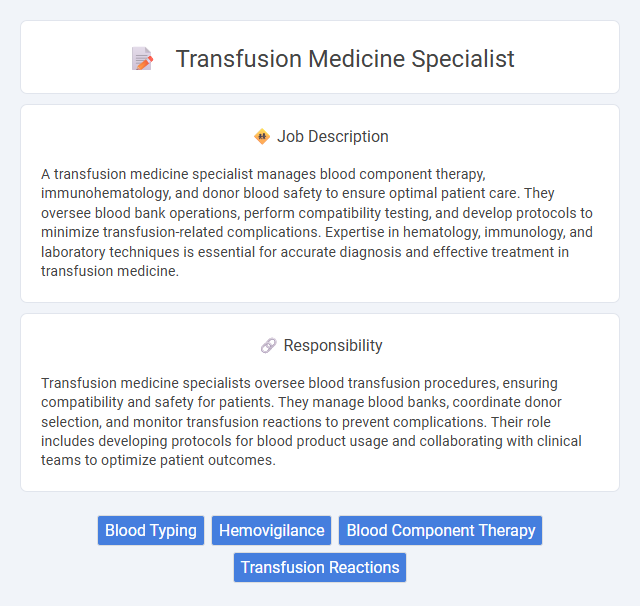 Transfusion Medicine Specialist

Job Description

A transfusion medicine specialist manages blood component therapy, immunohematology, and donor blood safety to ensure optimal patient care. They oversee blood bank operations, perform compatibility testing, and develop protocols to minimize transfusion-related complications. Expertise in hematology, immunology, and laboratory techniques is essential for accurate diagnosis and effective treatment in transfusion medicine.

Responsibility

Transfusion medicine specialists oversee blood transfusion procedures, ensuring compatibility and safety for patients. They manage blood banks, coordinate donor selection, and monitor transfusion reactions to prevent complications. Their role includes developing protocols for blood product usage and collaborating with clinical teams to optimize patient outcomes.

Blood Typing
Hemovigilance
Blood Component Therapy
Transfusion Reactions