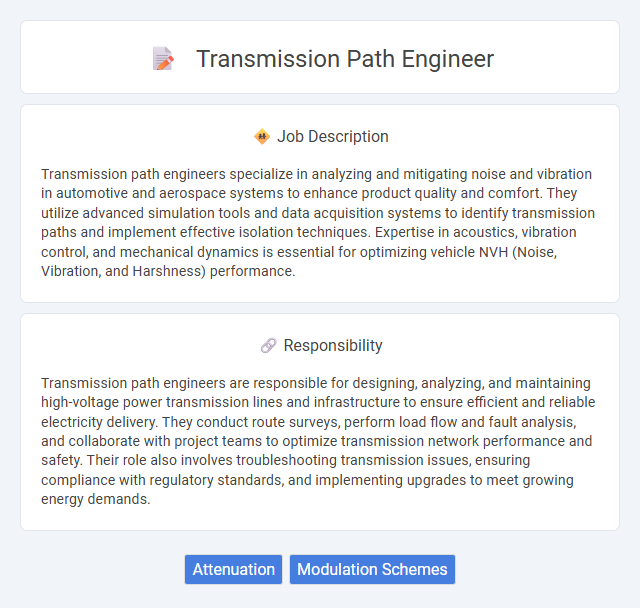 Transmission Path Engineer

Job Description

Transmission path engineers specialize in analyzing and mitigating noise and vibration in automotive and aerospace systems to enhance product quality and comfort. They utilize advanced simulation tools and data acquisition systems to identify transmission paths and implement effective isolation techniques. Expertise in acoustics, vibration control, and mechanical dynamics is essential for optimizing vehicle NVH (Noise, Vibration, and Harshness) performance.

Responsibility

Transmission path engineers are responsible for designing, analyzing, and maintaining high-voltage power transmission lines and infrastructure to ensure efficient and reliable electricity delivery. They conduct route surveys, perform load flow and fault analysis, and collaborate with project teams to optimize transmission network performance and safety. Their role also involves troubleshooting transmission issues, ensuring compliance with regulatory standards, and implementing upgrades to meet growing energy demands.

Attenuation
Modulation Schemes