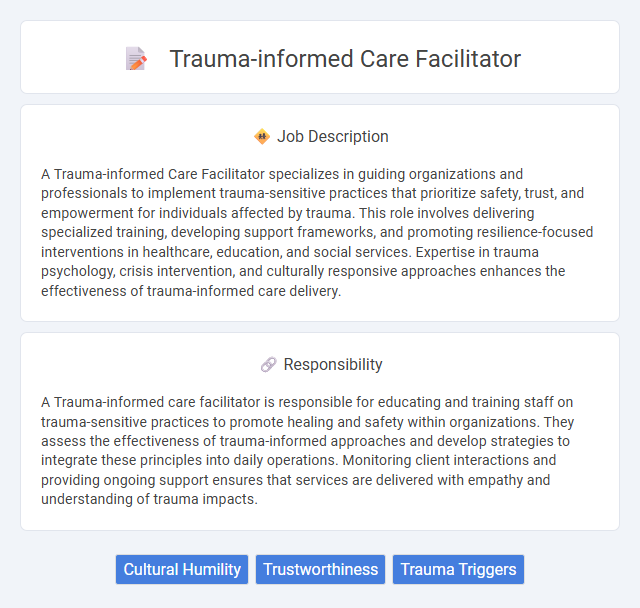 Trauma-informed Care Facilitator

Job Description

A Trauma-informed Care Facilitator specializes in guiding organizations and professionals to implement trauma-sensitive practices that prioritize safety, trust, and empowerment for individuals affected by trauma. This role involves delivering specialized training, developing support frameworks, and promoting resilience-focused interventions in healthcare, education, and social services. Expertise in trauma psychology, crisis intervention, and culturally responsive approaches enhances the effectiveness of trauma-informed care delivery.

Responsibility

A Trauma-informed care facilitator is responsible for educating and training staff on trauma-sensitive practices to promote healing and safety within organizations. They assess the effectiveness of trauma-informed approaches and develop strategies to integrate these principles into daily operations. Monitoring client interactions and providing ongoing support ensures that services are delivered with empathy and understanding of trauma impacts.

Cultural Humility

Trustworthiness

Trauma Triggers