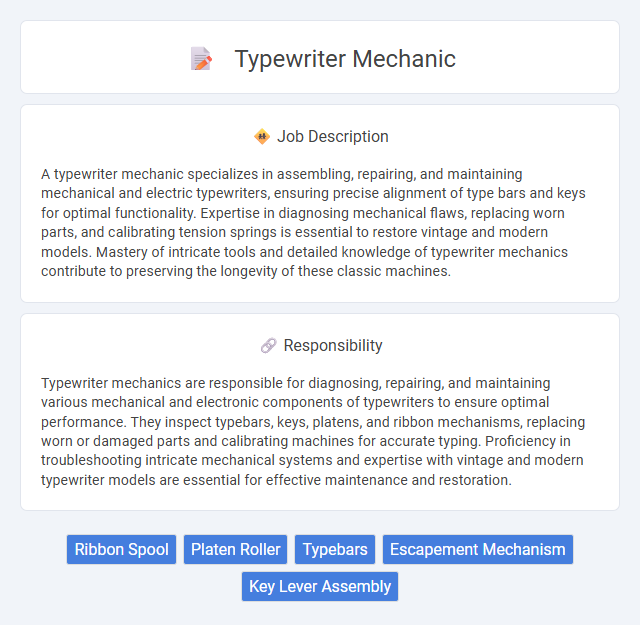 Typewriter Mechanic

Job Description

A typewriter mechanic specializes in assembling, repairing, and maintaining mechanical and electric typewriters, ensuring precise alignment of type bars and keys for optimal functionality. Expertise in diagnosing mechanical flaws, replacing worn parts, and calibrating tension springs is essential to restore vintage and modern models. Mastery of intricate tools and detailed knowledge of typewriter mechanics contribute to preserving the longevity of these classic machines.

Responsibility

Typewriter mechanics are responsible for diagnosing, repairing, and maintaining various mechanical and electronic components of typewriters to ensure optimal performance. They inspect typebars, keys, platens, and ribbon mechanisms, replacing worn or damaged parts and calibrating machines for accurate typing. Proficiency in troubleshooting intricate mechanical systems and expertise with vintage and modern typewriter models are essential for effective maintenance and restoration.

Ribbon Spool
Platen Roller
Typebars
Escapement Mechanism
Key Lever Assembly