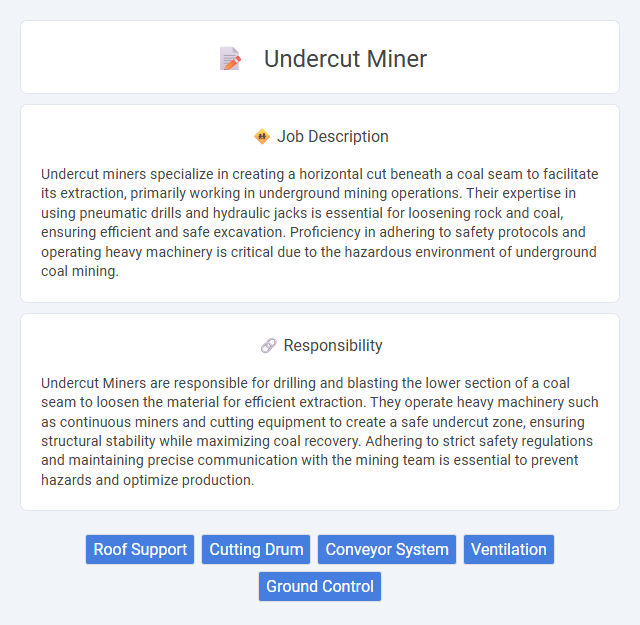 Undercut Miner

Job Description

Undercut miners specialize in creating a horizontal cut beneath a coal seam to facilitate its extraction, primarily working in underground mining operations. Their expertise in using pneumatic drills and hydraulic jacks is essential for loosening rock and coal, ensuring efficient and safe excavation. Proficiency in adhering to safety protocols and operating heavy machinery is critical due to the hazardous environment of underground coal mining.

Responsibility

Undercut Miners are responsible for drilling and blasting the lower section of a coal seam to loosen the material for efficient extraction. They operate heavy machinery such as continuous miners and cutting equipment to create a safe undercut zone, ensuring structural stability while maximizing coal recovery. Adhering to strict safety regulations and maintaining precise communication with the mining team is essential to prevent hazards and optimize production.

Roof Support
Cutting Drum
Conveyor System
Ventilation
Ground Control