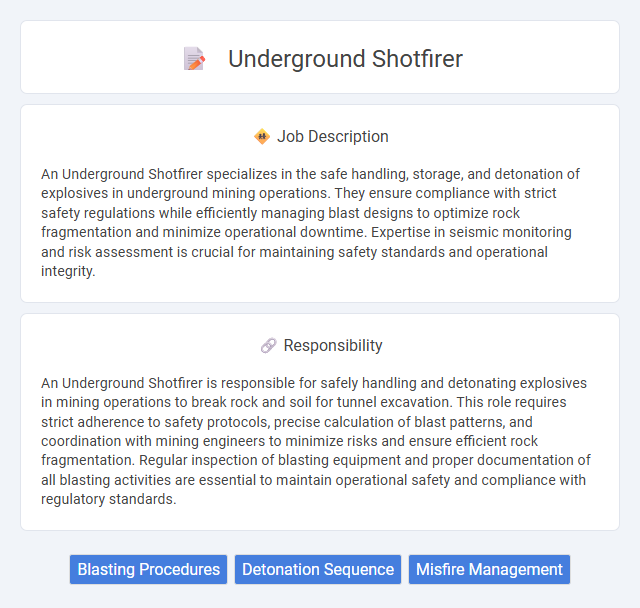 Underground Shotfirer

Job Description

An Underground Shotfirer specializes in the safe handling, storage, and detonation of explosives in underground mining operations. They ensure compliance with strict safety regulations while efficiently managing blast designs to optimize rock fragmentation and minimize operational downtime. Expertise in seismic monitoring and risk assessment is crucial for maintaining safety standards and operational integrity.

Responsibility

An Underground Shotfirer is responsible for safely handling and detonating explosives in mining operations to break rock and soil for tunnel excavation. This role requires strict adherence to safety protocols, precise calculation of blast patterns, and coordination with mining engineers to minimize risks and ensure efficient rock fragmentation. Regular inspection of blasting equipment and proper documentation of all blasting activities are essential to maintain operational safety and compliance with regulatory standards.

Blasting Procedures

Detonation Sequence

Misfire Management