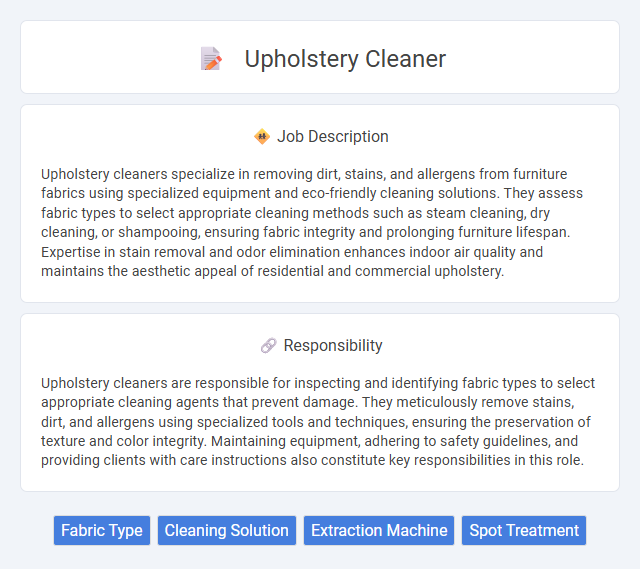 Upholstery Cleaner

Job Description

Upholstery cleaners specialize in removing dirt, stains, and allergens from furniture fabrics using specialized equipment and eco-friendly cleaning solutions. They assess fabric types to select appropriate cleaning methods such as steam cleaning, dry cleaning, or shampooing, ensuring fabric integrity and prolonging furniture lifespan. Expertise in stain removal and odor elimination enhances indoor air quality and maintains the aesthetic appeal of residential and commercial upholstery.

Responsibility

Upholstery cleaners are responsible for inspecting and identifying fabric types to select appropriate cleaning agents that prevent damage. They meticulously remove stains, dirt, and allergens using specialized tools and techniques, ensuring the preservation of texture and color integrity. Maintaining equipment, adhering to safety guidelines, and providing clients with care instructions also constitute key responsibilities in this role.

Fabric Type
Cleaning Solution
Extraction Machine
Spot Treatment