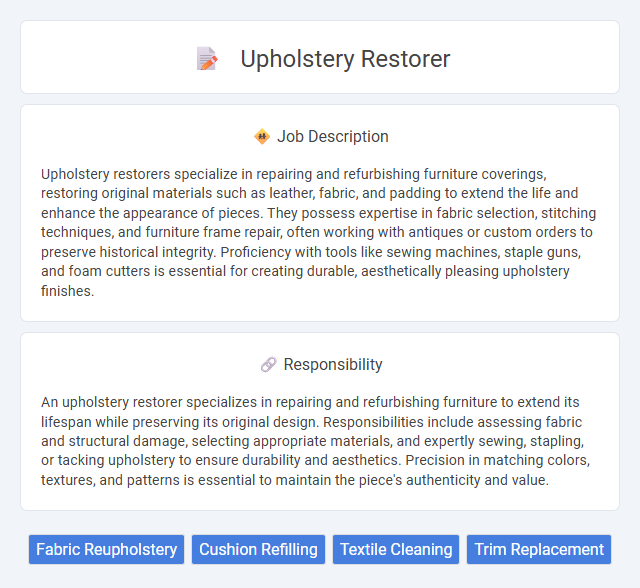 Upholstery Restorer

Job Description

Upholstery restorers specialize in repairing and refurbishing furniture coverings, restoring original materials such as leather, fabric, and padding to extend the life and enhance the appearance of pieces. They possess expertise in fabric selection, stitching techniques, and furniture frame repair, often working with antiques or custom orders to preserve historical integrity. Proficiency with tools like sewing machines, staple guns, and foam cutters is essential for creating durable, aesthetically pleasing upholstery finishes.

Responsibility

An upholstery restorer specializes in repairing and refurbishing furniture to extend its lifespan while preserving its original design. Responsibilities include assessing fabric and structural damage, selecting appropriate materials, and expertly sewing, stapling, or tacking upholstery to ensure durability and aesthetics. Precision in matching colors, textures, and patterns is essential to maintain the piece's authenticity and value.

Fabric Reupholstery
Cushion Refilling
Textile Cleaning
Trim Replacement