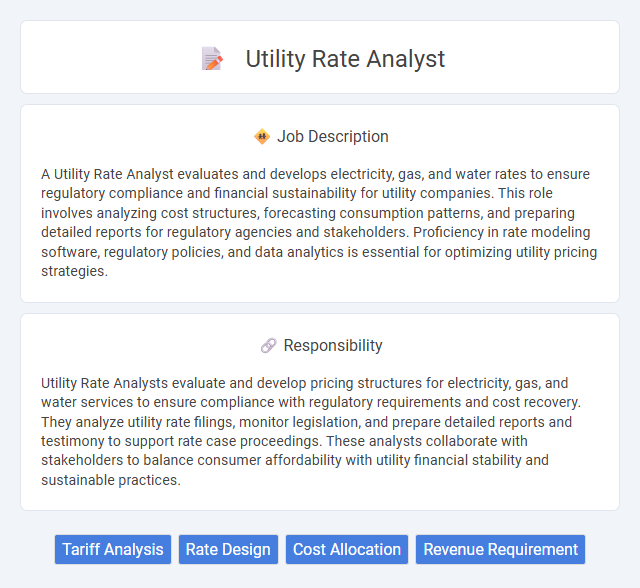 Utility Rate Analyst

Job Description

A Utility Rate Analyst evaluates and develops electricity, gas, and water rates to ensure regulatory compliance and financial sustainability for utility companies. This role involves analyzing cost structures, forecasting consumption patterns, and preparing detailed reports for regulatory agencies and stakeholders. Proficiency in rate modeling software, regulatory policies, and data analytics is essential for optimizing utility pricing strategies.

Responsibility

Utility Rate Analysts evaluate and develop pricing structures for electricity, gas, and water services to ensure compliance with regulatory requirements and cost recovery. They analyze utility rate filings, monitor legislation, and prepare detailed reports and testimony to support rate case proceedings. These analysts collaborate with stakeholders to balance consumer affordability with utility financial stability and sustainable practices.

Tariff Analysis
Rate Design
Cost Allocation
Revenue Requirement