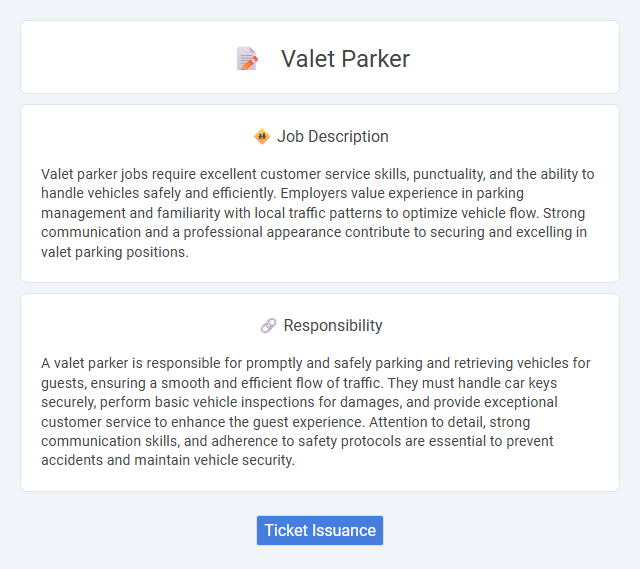 Valet Parker

Job Description

Valet parker jobs require excellent customer service skills, punctuality, and the ability to handle vehicles safely and efficiently. Employers value experience in parking management and familiarity with local traffic patterns to optimize vehicle flow. Strong communication and a professional appearance contribute to securing and excelling in valet parking positions.

Responsibility

A valet parker is responsible for promptly and safely parking and retrieving vehicles for guests, ensuring a smooth and efficient flow of traffic. They must handle car keys securely, perform basic vehicle inspections for damages, and provide exceptional customer service to enhance the guest experience. Attention to detail, strong communication skills, and adherence to safety protocols are essential to prevent accidents and maintain vehicle security.

Ticket Issuance