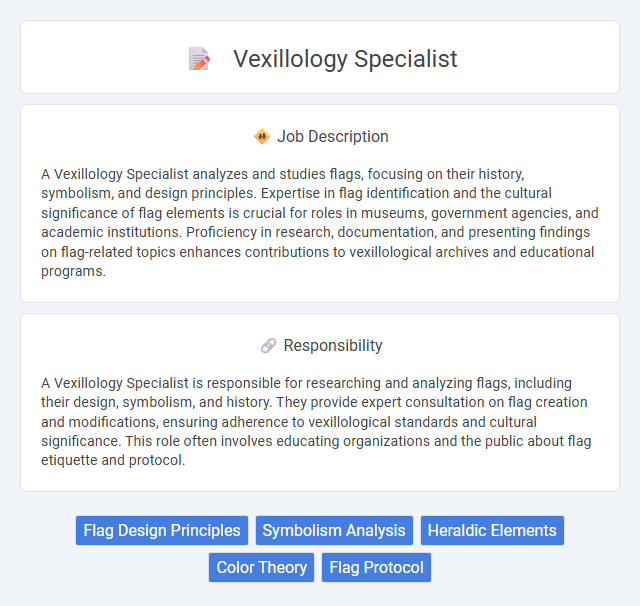 Vexillology Specialist

Job Description

A Vexillology Specialist analyzes and studies flags, focusing on their history, symbolism, and design principles. Expertise in flag identification and the cultural significance of flag elements is crucial for roles in museums, government agencies, and academic institutions. Proficiency in research, documentation, and presenting findings on flag-related topics enhances contributions to vexillological archives and educational programs.

Responsibility

A Vexillology Specialist is responsible for researching and analyzing flags, including their design, symbolism, and history. They provide expert consultation on flag creation and modifications, ensuring adherence to vexillological standards and cultural significance. This role often involves educating organizations and the public about flag etiquette and protocol.

Flag Design Principles
Symbolism Analysis
Heraldic Elements
Color Theory
Flag Protocol