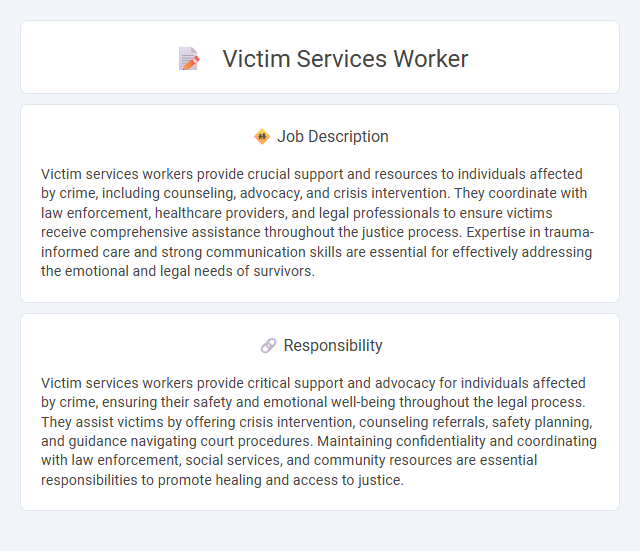 Victim Services Worker

Job Description

Victim services workers provide crucial support and resources to individuals affected by crime, including counseling, advocacy, and crisis intervention. They coordinate with law enforcement, healthcare providers, and legal professionals to ensure victims receive comprehensive assistance throughout the justice process. Expertise in trauma-informed care and strong communication skills are essential for effectively addressing the emotional and legal needs of survivors.

Responsibility

Victim services workers provide critical support and advocacy for individuals affected by crime, ensuring their safety and emotional well-being throughout the legal process. They assist victims by offering crisis intervention, counseling referrals, safety planning, and guidance navigating court procedures. Maintaining confidentiality and coordinating with law enforcement, social services, and community resources are essential responsibilities to promote healing and access to justice.