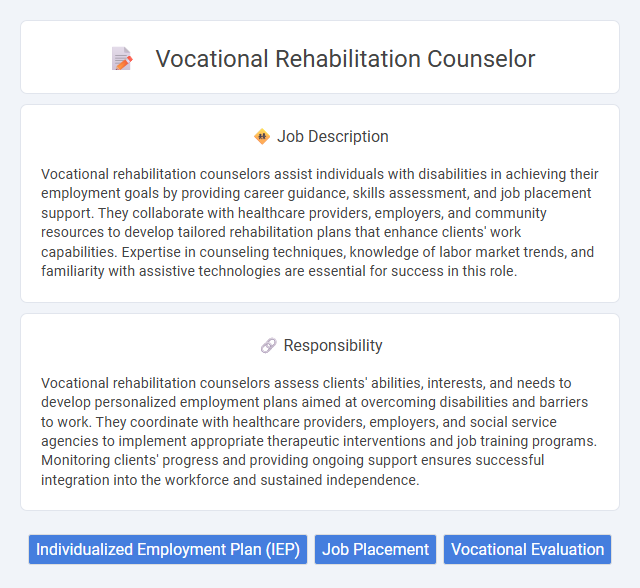 Vocational Rehabilitation Counselor

Job Description

Vocational rehabilitation counselors assist individuals with disabilities in achieving their employment goals by providing career guidance, skills assessment, and job placement support. They collaborate with healthcare providers, employers, and community resources to develop tailored rehabilitation plans that enhance clients' work capabilities. Expertise in counseling techniques, knowledge of labor market trends, and familiarity with assistive technologies are essential for success in this role.

Responsibility

Vocational rehabilitation counselors assess clients' abilities, interests, and needs to develop personalized employment plans aimed at overcoming disabilities and barriers to work. They coordinate with healthcare providers, employers, and social service agencies to implement appropriate therapeutic interventions and job training programs. Monitoring clients' progress and providing ongoing support ensures successful integration into the workforce and sustained independence.

Individualized Employment Plan (IEP) Job Placement Vocational Evaluation