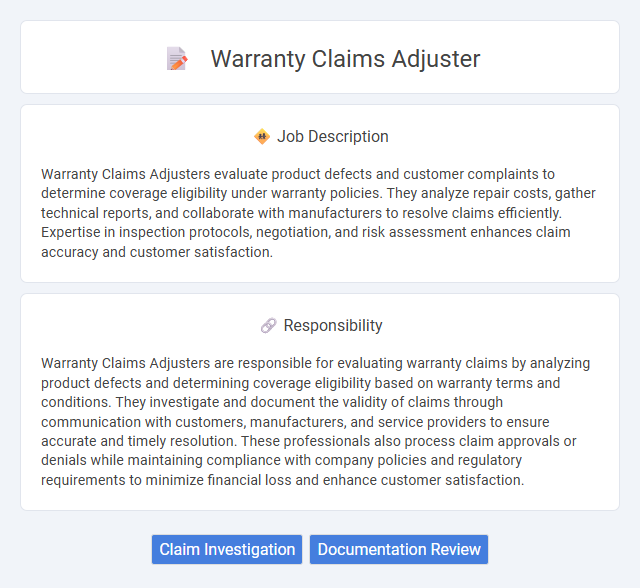 Warranty Claims Adjuster

Job Description

Warranty Claims Adjusters evaluate product defects and customer complaints to determine coverage eligibility under warranty policies. They analyze repair costs, gather technical reports, and collaborate with manufacturers to resolve claims efficiently. Expertise in inspection protocols, negotiation, and risk assessment enhances claim accuracy and customer satisfaction.

Responsibility

Warranty Claims Adjusters are responsible for evaluating warranty claims by analyzing product defects and determining coverage eligibility based on warranty terms and conditions. They investigate and document the validity of claims through communication with customers, manufacturers, and service providers to ensure accurate and timely resolution. These professionals also process claim approvals or denials while maintaining compliance with company policies and regulatory requirements to minimize financial loss and enhance customer satisfaction.

Claim Investigation
Documentation Review