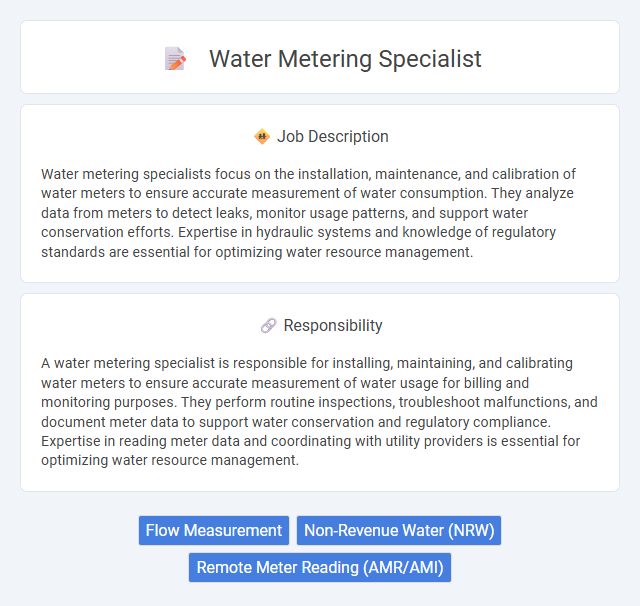 Water Metering Specialist

Job Description

Water metering specialists focus on the installation, maintenance, and calibration of water meters to ensure accurate measurement of water consumption. They analyze data from meters to detect leaks, monitor usage patterns, and support water conservation efforts. Expertise in hydraulic systems and knowledge of regulatory standards are essential for optimizing water resource management.

Responsibility

A water metering specialist is responsible for installing, maintaining, and calibrating water meters to ensure accurate measurement of water usage for billing and monitoring purposes. They perform routine inspections, troubleshoot malfunctions, and document meter data to support water conservation and regulatory compliance. Expertise in reading meter data and coordinating with utility providers is essential for optimizing water resource management.

Flow Measurement
Non-Revenue Water (NRW)
Remote Meter Reading (AMR/AMI)