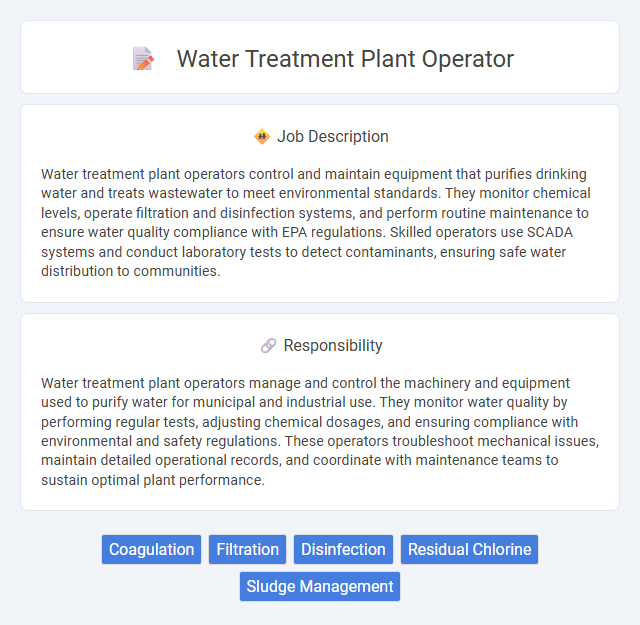 Water Treatment Plant Operator

Job Description

Water treatment plant operators control and maintain equipment that purifies drinking water and treats wastewater to meet environmental standards. They monitor chemical levels, operate filtration and disinfection systems, and perform routine maintenance to ensure water quality compliance with EPA regulations. Skilled operators use SCADA systems and conduct laboratory tests to detect contaminants, ensuring safe water distribution to communities.

Responsibility

Water treatment plant operators manage and control the machinery and equipment used to purify water for municipal and industrial use. They monitor water quality by performing regular tests, adjusting chemical dosages, and ensuring compliance with environmental and safety regulations. These operators troubleshoot mechanical issues, maintain detailed operational records, and coordinate with maintenance teams to sustain optimal plant performance.

Coagulation
Filtration
Disinfection
Residual Chlorine
Sludge Management