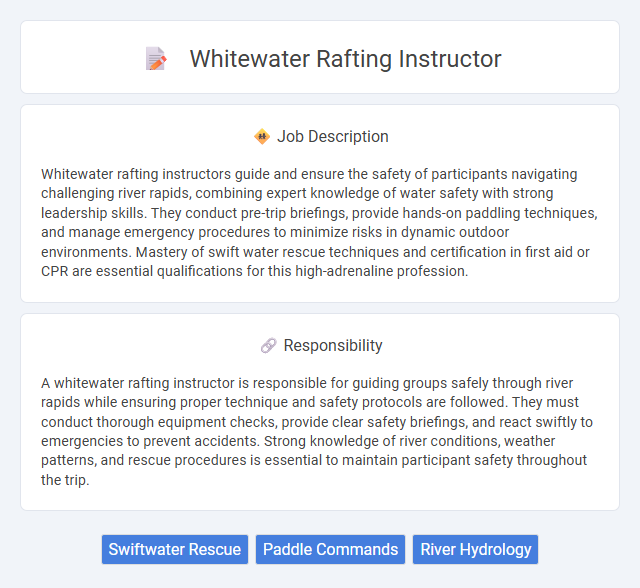 Whitewater Rafting Instructor

Job Description

Whitewater rafting instructors guide and ensure the safety of participants navigating challenging river rapids, combining expert knowledge of water safety with strong leadership skills. They conduct pre-trip briefings, provide hands-on paddling techniques, and manage emergency procedures to minimize risks in dynamic outdoor environments. Mastery of swift water rescue techniques and certification in first aid or CPR are essential qualifications for this high-adrenaline profession.

Responsibility

A whitewater rafting instructor is responsible for guiding groups safely through river rapids while ensuring proper technique and safety protocols are followed. They must conduct thorough equipment checks, provide clear safety briefings, and react swiftly to emergencies to prevent accidents. Strong knowledge of river conditions, weather patterns, and rescue procedures is essential to maintain participant safety throughout the trip.

Swiftwater Rescue

Paddle Commands

River Hydrology