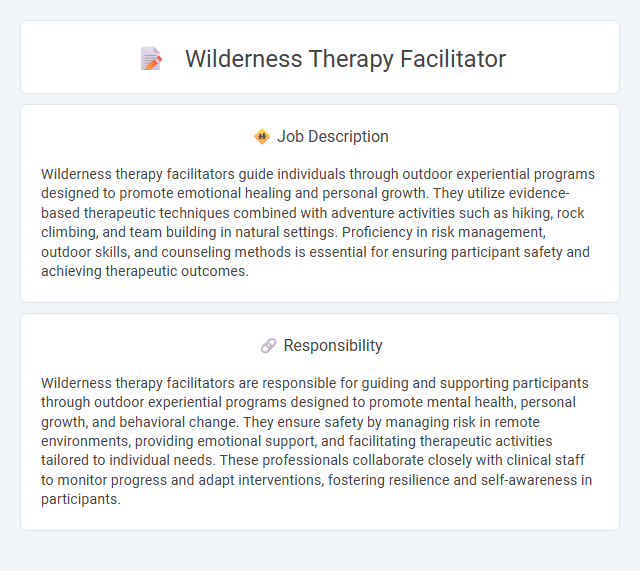 Wilderness Therapy Facilitator

Job Description

Wilderness therapy facilitators guide individuals through outdoor experiential programs designed to promote emotional healing and personal growth. They utilize evidence-based therapeutic techniques combined with adventure activities such as hiking, rock climbing, and team building in natural settings. Proficiency in risk management, outdoor skills, and counseling methods is essential for ensuring participant safety and achieving therapeutic outcomes.

Responsibility

Wilderness therapy facilitators are responsible for guiding and supporting participants through outdoor experiential programs designed to promote mental health, personal growth, and behavioral change. They ensure safety by managing risk in remote environments, providing emotional support, and facilitating therapeutic activities tailored to individual needs. These professionals collaborate closely with clinical staff to monitor progress and adapt interventions, fostering resilience and self-awareness in participants.