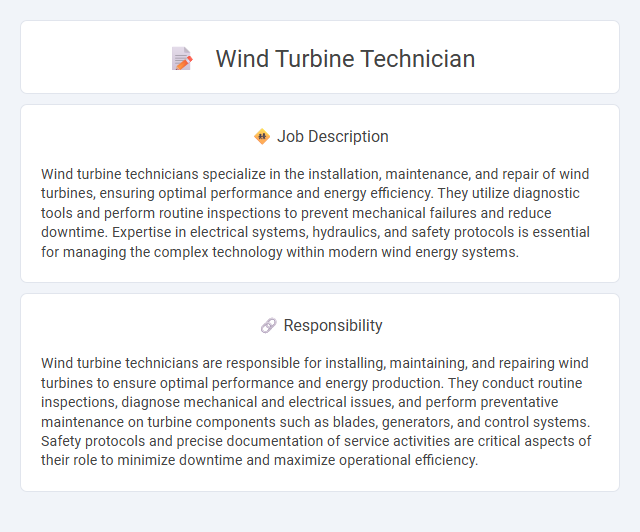 Wind Turbine Technician

Job Description

Wind turbine technicians specialize in the installation, maintenance, and repair of wind turbines, ensuring optimal performance and energy efficiency. They utilize diagnostic tools and perform routine inspections to prevent mechanical failures and reduce downtime. Expertise in electrical systems, hydraulics, and safety protocols is essential for managing the complex technology within modern wind energy systems.

Responsibility

Wind turbine technicians are responsible for installing, maintaining, and repairing wind turbines to ensure optimal performance and energy production. They conduct routine inspections, diagnose mechanical and electrical issues, and perform preventative maintenance on turbine components such as blades, generators, and control systems. Safety protocols and precise documentation of service activities are critical aspects of their role to minimize downtime and maximize operational efficiency.