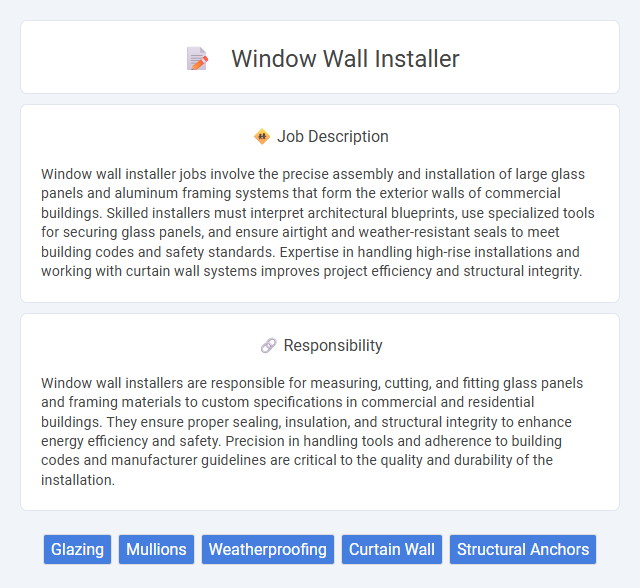 Window Wall Installer

Job Description

Window wall installer jobs involve the precise assembly and installation of large glass panels and aluminum framing systems that form the exterior walls of commercial buildings. Skilled installers must interpret architectural blueprints, use specialized tools for securing glass panels, and ensure airtight and weather-resistant seals to meet building codes and safety standards. Expertise in handling high-rise installations and working with curtain wall systems improves project efficiency and structural integrity.

Responsibility

Window wall installers are responsible for measuring, cutting, and fitting glass panels and framing materials to custom specifications in commercial and residential buildings. They ensure proper sealing, insulation, and structural integrity to enhance energy efficiency and safety. Precision in handling tools and adherence to building codes and manufacturer guidelines are critical to the quality and durability of the installation.

Glazing Mullions Weatherproofing Curtain Wall Structural Anchors