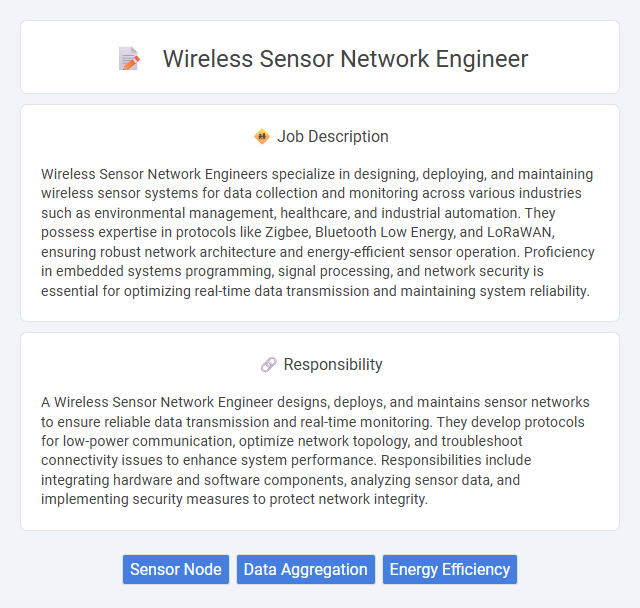 Wireless Sensor Network Engineer

Job Description

Wireless Sensor Network Engineers specialize in designing, deploying, and maintaining wireless sensor systems for data collection and monitoring across various industries such as environmental management, healthcare, and industrial automation. They possess expertise in protocols like Zigbee, Bluetooth Low Energy, and LoRaWAN, ensuring robust network architecture and energy-efficient sensor operation. Proficiency in embedded systems programming, signal processing, and network security is essential for optimizing real-time data transmission and maintaining system reliability.

Responsibility

A Wireless Sensor Network Engineer designs, deploys, and maintains sensor networks to ensure reliable data transmission and real-time monitoring. They develop protocols for low-power communication, optimize network topology, and troubleshoot connectivity issues to enhance system performance. Responsibilities include integrating hardware and software components, analyzing sensor data, and implementing security measures to protect network integrity.

Sensor Node
Data Aggregation
Energy Efficiency