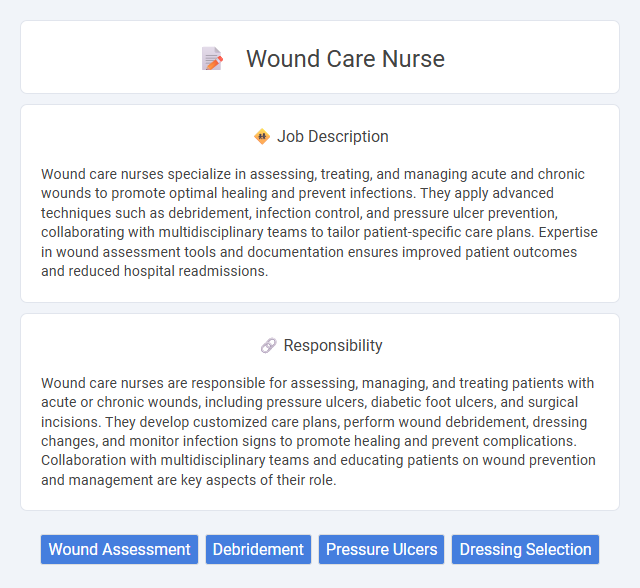 Wound Care Nurse

Job Description

Wound care nurses specialize in assessing, treating, and managing acute and chronic wounds to promote optimal healing and prevent infections. They apply advanced techniques such as debridement, infection control, and pressure ulcer prevention, collaborating with multidisciplinary teams to tailor patient-specific care plans. Expertise in wound assessment tools and documentation ensures improved patient outcomes and reduced hospital readmissions.

Responsibility

Wound care nurses are responsible for assessing, managing, and treating patients with acute or chronic wounds, including pressure ulcers, diabetic foot ulcers, and surgical incisions. They develop customized care plans, perform wound debridement, dressing changes, and monitor infection signs to promote healing and prevent complications. Collaboration with multidisciplinary teams and educating patients on wound prevention and management are key aspects of their role.

Wound Assessment
Debridement
Pressure Ulcers
Dressing Selection