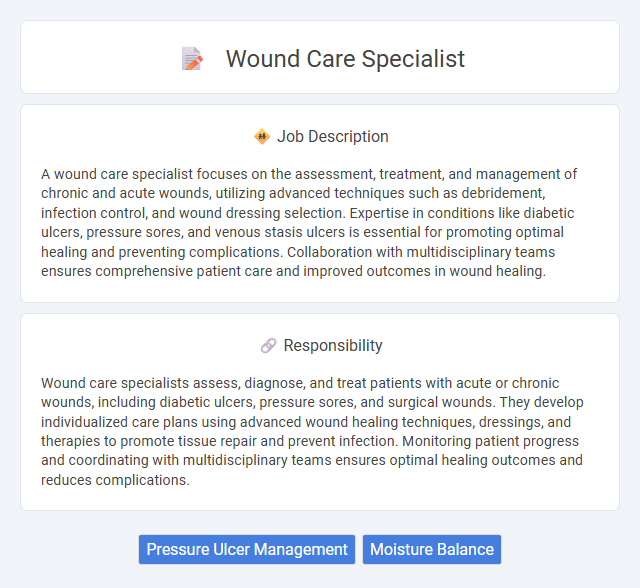 Wound Care Specialist

Job Description

A wound care specialist focuses on the assessment, treatment, and management of chronic and acute wounds, utilizing advanced techniques such as debridement, infection control, and wound dressing selection. Expertise in conditions like diabetic ulcers, pressure sores, and venous stasis ulcers is essential for promoting optimal healing and preventing complications. Collaboration with multidisciplinary teams ensures comprehensive patient care and improved outcomes in wound healing.

Responsibility

Wound care specialists assess, diagnose, and treat patients with acute or chronic wounds, including diabetic ulcers, pressure sores, and surgical wounds. They develop individualized care plans using advanced wound healing techniques, dressings, and therapies to promote tissue repair and prevent infection. Monitoring patient progress and coordinating with multidisciplinary teams ensures optimal healing outcomes and reduces complications.

Pressure Ulcer Management

Moisture Balance