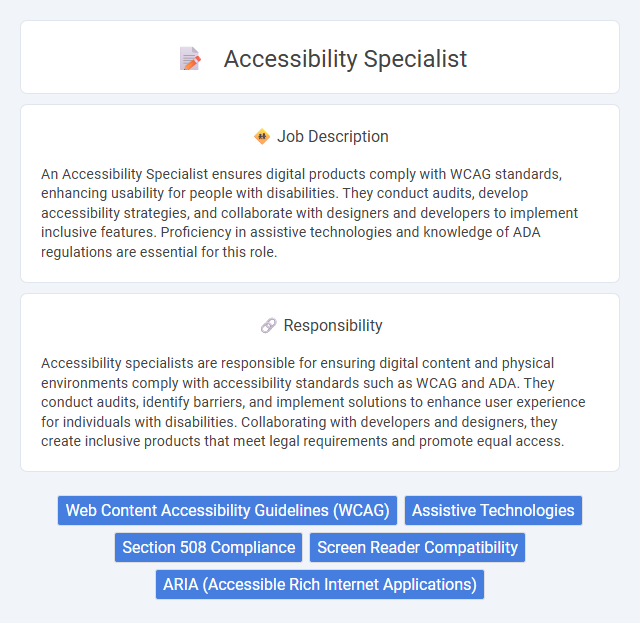 Accessibility Specialist

Job Description

An Accessibility Specialist ensures digital products comply with WCAG standards, enhancing usability for people with disabilities. They conduct audits, develop accessibility strategies, and collaborate with designers and developers to implement inclusive features. Proficiency in assistive technologies and knowledge of ADA regulations are essential for this role.

Responsibility

Accessibility specialists are responsible for ensuring digital content and physical environments comply with accessibility standards such as WCAG and ADA. They conduct audits, identify barriers, and implement solutions to enhance user experience for individuals with disabilities. Collaborating with developers and designers, they create inclusive products that meet legal requirements and promote equal access.

Web Content Accessibility Guidelines (WCAG)
Assistive Technologies
Section 508 Compliance
Screen Reader Compatibility
ARIA (Accessible Rich Internet Applications)