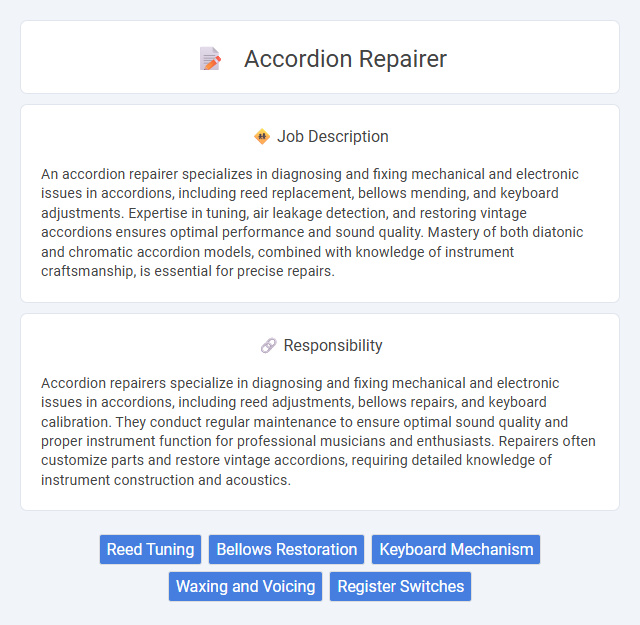 Accordion Repairer

Job Description

An accordion repairer specializes in diagnosing and fixing mechanical and electronic issues in accordions, including reed replacement, bellows mending, and keyboard adjustments. Expertise in tuning, air leakage detection, and restoring vintage accordions ensures optimal performance and sound quality. Mastery of both diatonic and chromatic accordion models, combined with knowledge of instrument craftsmanship, is essential for precise repairs.

Responsibility

Accordion repairers specialize in diagnosing and fixing mechanical and electronic issues in accordions, including reed adjustments, bellows repairs, and keyboard calibration. They conduct regular maintenance to ensure optimal sound quality and proper instrument function for professional musicians and enthusiasts. Repairers often customize parts and restore vintage accordions, requiring detailed knowledge of instrument construction and acoustics.

Reed Tuning
Bellows Restoration
Keyboard Mechanism
Waxing and Voicing
Register Switches