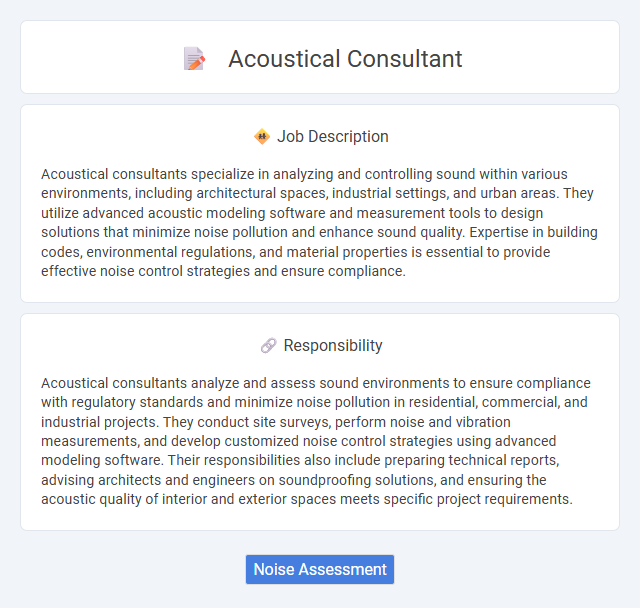 Acoustical Consultant

Job Description

Acoustical consultants specialize in analyzing and controlling sound within various environments, including architectural spaces, industrial settings, and urban areas. They utilize advanced acoustic modeling software and measurement tools to design solutions that minimize noise pollution and enhance sound quality. Expertise in building codes, environmental regulations, and material properties is essential to provide effective noise control strategies and ensure compliance.

Responsibility

Acoustical consultants analyze and assess sound environments to ensure compliance with regulatory standards and minimize noise pollution in residential, commercial, and industrial projects. They conduct site surveys, perform noise and vibration measurements, and develop customized noise control strategies using advanced modeling software. Their responsibilities also include preparing technical reports, advising architects and engineers on soundproofing solutions, and ensuring the acoustic quality of interior and exterior spaces meets specific project requirements.

Noise Assessment