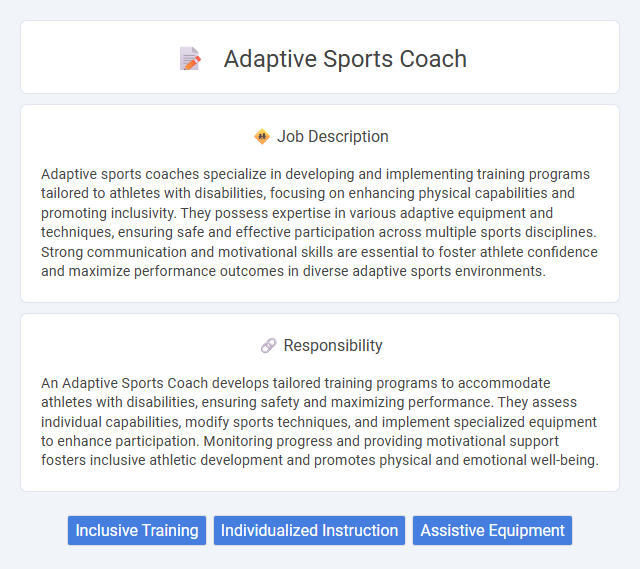 Adaptive Sports Coach

Job Description

Adaptive sports coaches specialize in developing and implementing training programs tailored to athletes with disabilities, focusing on enhancing physical capabilities and promoting inclusivity. They possess expertise in various adaptive equipment and techniques, ensuring safe and effective participation across multiple sports disciplines. Strong communication and motivational skills are essential to foster athlete confidence and maximize performance outcomes in diverse adaptive sports environments.

Responsibility

An Adaptive Sports Coach develops tailored training programs to accommodate athletes with disabilities, ensuring safety and maximizing performance. They assess individual capabilities, modify sports techniques, and implement specialized equipment to enhance participation. Monitoring progress and providing motivational support fosters inclusive athletic development and promotes physical and emotional well-being.

Inclusive Training
Individualized Instruction
Assistive Equipment