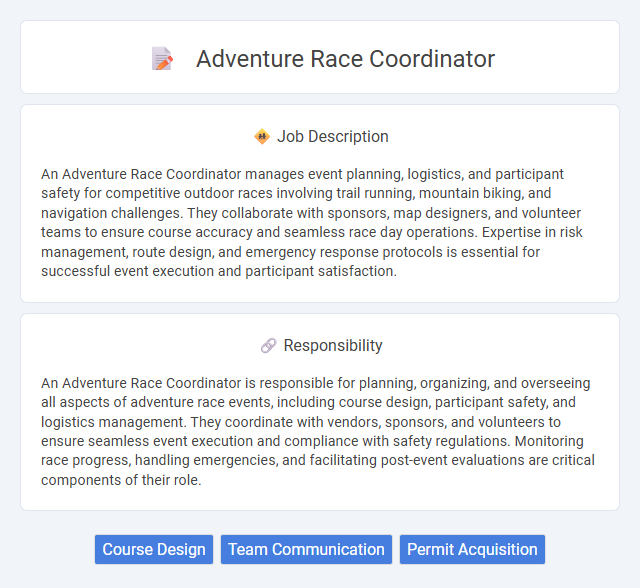 Adventure Race Coordinator

Job Description

An Adventure Race Coordinator manages event planning, logistics, and participant safety for competitive outdoor races involving trail running, mountain biking, and navigation challenges. They collaborate with sponsors, map designers, and volunteer teams to ensure course accuracy and seamless race day operations. Expertise in risk management, route design, and emergency response protocols is essential for successful event execution and participant satisfaction.

Responsibility

An Adventure Race Coordinator is responsible for planning, organizing, and overseeing all aspects of adventure race events, including course design, participant safety, and logistics management. They coordinate with vendors, sponsors, and volunteers to ensure seamless event execution and compliance with safety regulations. Monitoring race progress, handling emergencies, and facilitating post-event evaluations are critical components of their role.

Course Design
Team Communication
Permit Acquisition