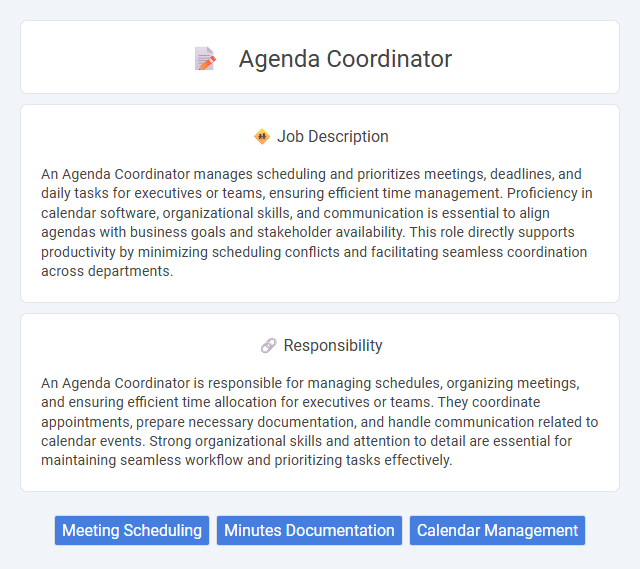 Agenda Coordinator

Job Description

An Agenda Coordinator manages scheduling and prioritizes meetings, deadlines, and daily tasks for executives or teams, ensuring efficient time management. Proficiency in calendar software, organizational skills, and communication is essential to align agendas with business goals and stakeholder availability. This role directly supports productivity by minimizing scheduling conflicts and facilitating seamless coordination across departments.

Responsibility

An Agenda Coordinator is responsible for managing schedules, organizing meetings, and ensuring efficient time allocation for executives or teams. They coordinate appointments, prepare necessary documentation, and handle communication related to calendar events. Strong organizational skills and attention to detail are essential for maintaining seamless workflow and prioritizing tasks effectively.

Meeting Scheduling
Minutes Documentation
Calendar Management