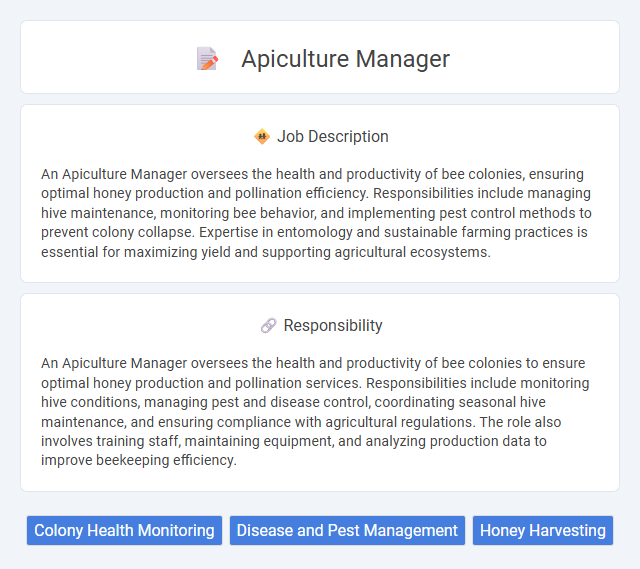 Apiculture Manager

Job Description

An Apiculture Manager oversees the health and productivity of bee colonies, ensuring optimal honey production and pollination efficiency. Responsibilities include managing hive maintenance, monitoring bee behavior, and implementing pest control methods to prevent colony collapse. Expertise in entomology and sustainable farming practices is essential for maximizing yield and supporting agricultural ecosystems.

Responsibility

An Apiculture Manager oversees the health and productivity of bee colonies to ensure optimal honey production and pollination services. Responsibilities include monitoring hive conditions, managing pest and disease control, coordinating seasonal hive maintenance, and ensuring compliance with agricultural regulations. The role also involves training staff, maintaining equipment, and analyzing production data to improve beekeeping efficiency.

Colony Health Monitoring

Disease and Pest Management

Honey Harvesting