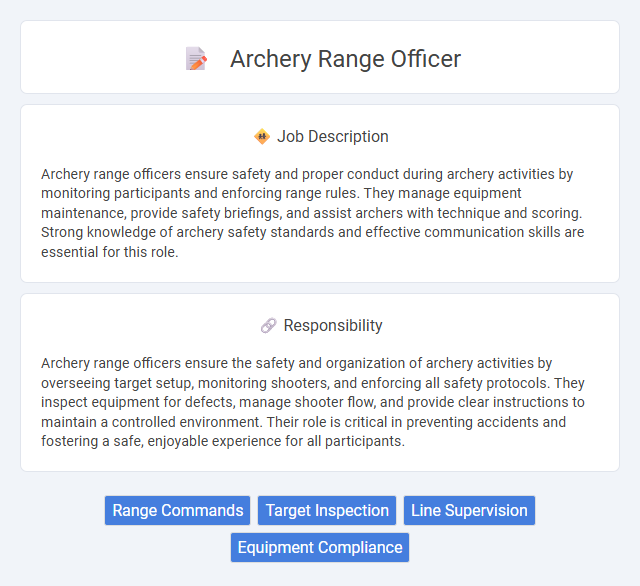 Archery Range Officer

Job Description

Archery range officers ensure safety and proper conduct during archery activities by monitoring participants and enforcing range rules. They manage equipment maintenance, provide safety briefings, and assist archers with technique and scoring. Strong knowledge of archery safety standards and effective communication skills are essential for this role.

Responsibility

Archery range officers ensure the safety and organization of archery activities by overseeing target setup, monitoring shooters, and enforcing all safety protocols. They inspect equipment for defects, manage shooter flow, and provide clear instructions to maintain a controlled environment. Their role is critical in preventing accidents and fostering a safe, enjoyable experience for all participants.

Range Commands
Target Inspection
Line Supervision
Equipment Compliance