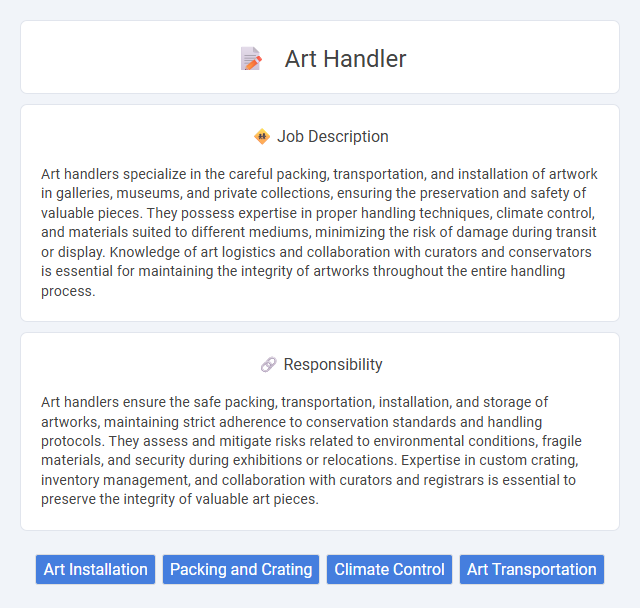 Art Handler

Job Description

Art handlers specialize in the careful packing, transportation, and installation of artwork in galleries, museums, and private collections, ensuring the preservation and safety of valuable pieces. They possess expertise in proper handling techniques, climate control, and materials suited to different mediums, minimizing the risk of damage during transit or display. Knowledge of art logistics and collaboration with curators and conservators is essential for maintaining the integrity of artworks throughout the entire handling process.

Responsibility

Art handlers ensure the safe packing, transportation, installation, and storage of artworks, maintaining strict adherence to conservation standards and handling protocols. They assess and mitigate risks related to environmental conditions, fragile materials, and security during exhibitions or relocations. Expertise in custom crating, inventory management, and collaboration with curators and registrars is essential to preserve the integrity of valuable art pieces.

Art Installation

Packing and Crating

Climate Control

Art Transportation