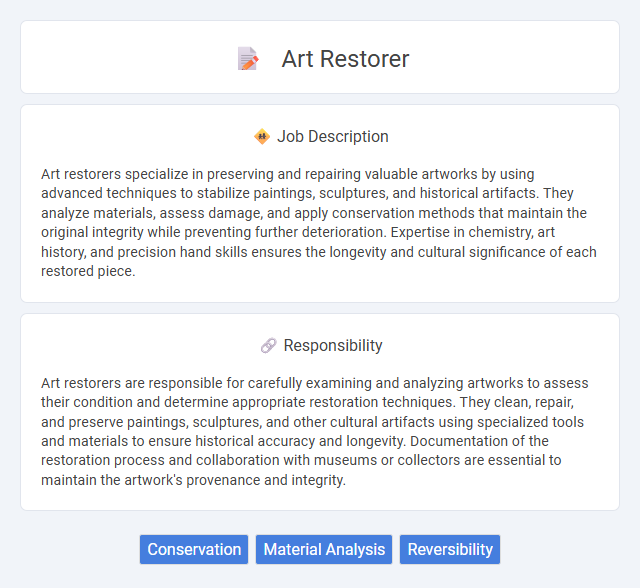 Art Restorer

Job Description

Art restorers specialize in preserving and repairing valuable artworks by using advanced techniques to stabilize paintings, sculptures, and historical artifacts. They analyze materials, assess damage, and apply conservation methods that maintain the original integrity while preventing further deterioration. Expertise in chemistry, art history, and precision hand skills ensures the longevity and cultural significance of each restored piece.

Responsibility

Art restorers are responsible for carefully examining and analyzing artworks to assess their condition and determine appropriate restoration techniques. They clean, repair, and preserve paintings, sculptures, and other cultural artifacts using specialized tools and materials to ensure historical accuracy and longevity. Documentation of the restoration process and collaboration with museums or collectors are essential to maintain the artwork's provenance and integrity.

Conservation Material Analysis Reversibility